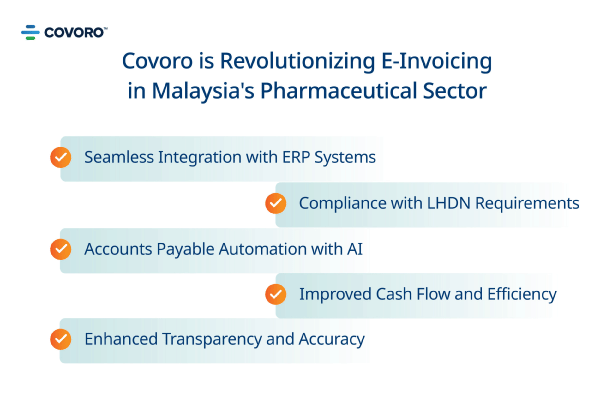 COVORO™

Covoro is Revolutionizing E-Invoicing in Malaysia's Pharmaceutical Sector

Seamless Integration with ERP Systems

Compliance with LHDN Requirements

Accounts Payable Automation with AI

Improved Cash Flow and Efficiency

Enhanced Transparency and Accuracy