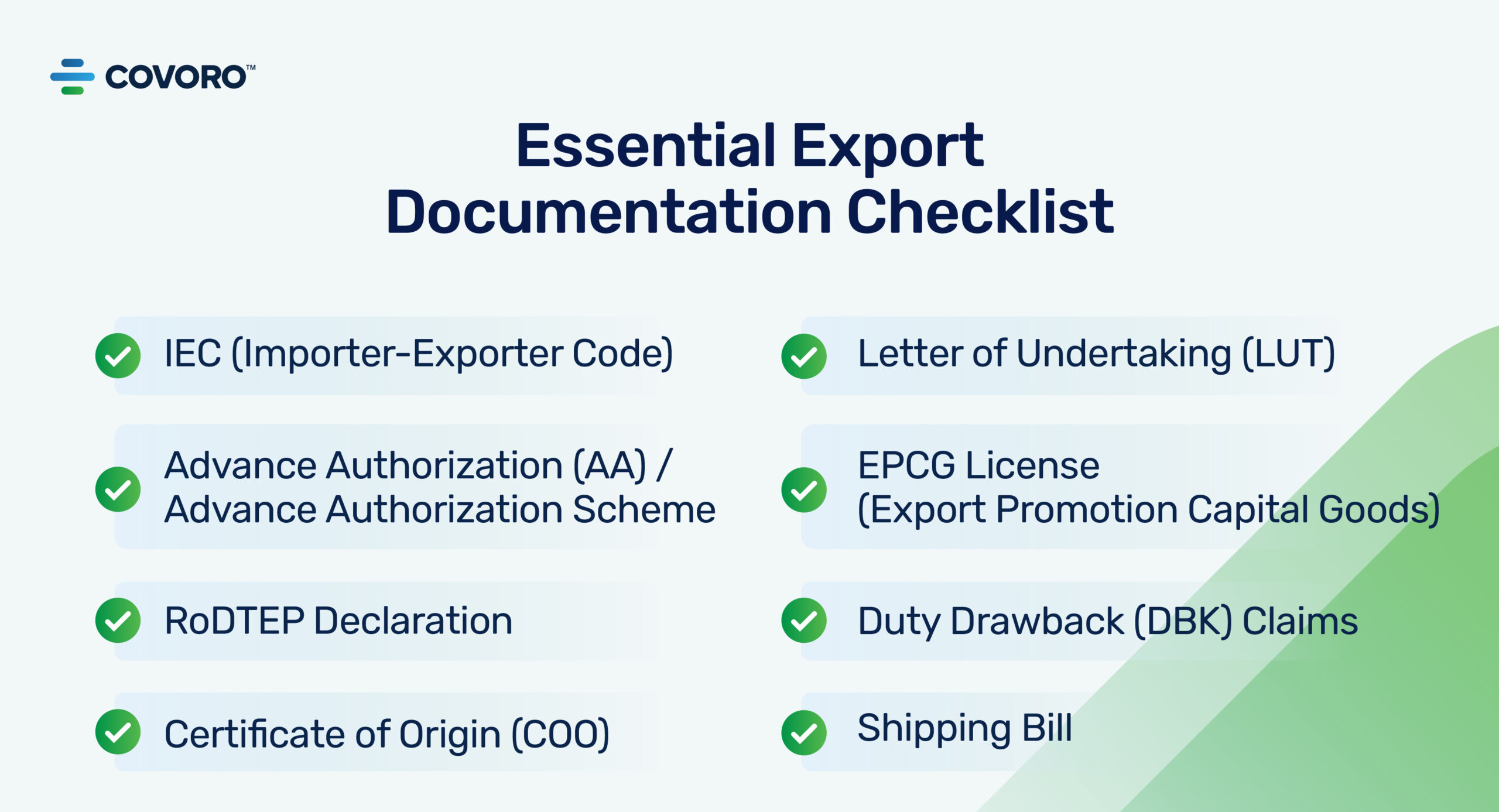 COVORO™

Essential Export Documentation Checklist

IEC (Importer-Exporter Code)

Advance Authorization (AA) / Advance Authorization Scheme

RoDTEP Declaration

Certificate of Origin (COO)

Letter of Undertaking (LUT)

EPCG License (Export Promotion Capital Goods)

Duty Drawback (DBK) Claims

Shipping Bill